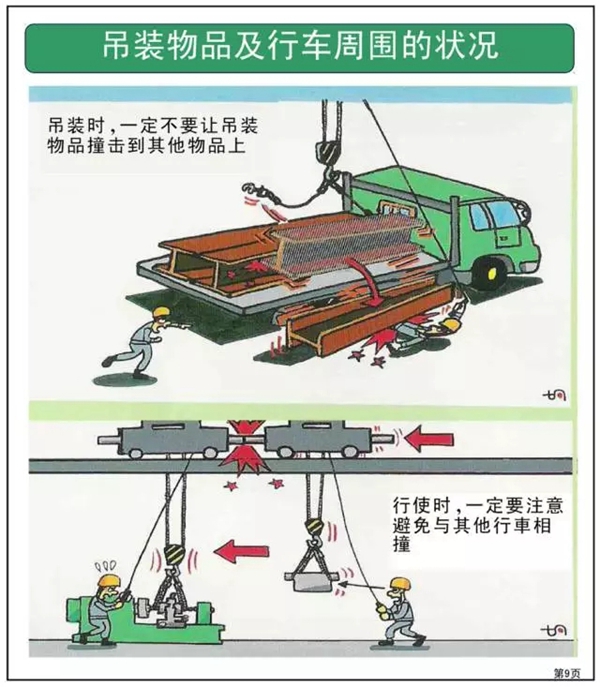 吊装物品及行车周围的状况

吊装时，一定不要让吊装物品撞击到其他物品上

行使时，一定要注意避免与其他行車相撞

第9页